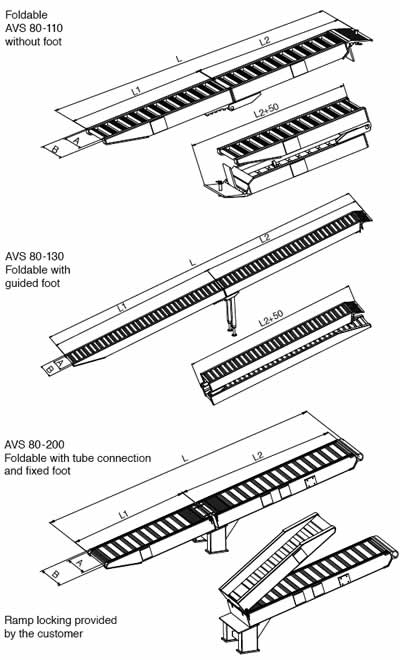 Foldable
AVS 80-110
without foot

L
L1
L2
A
B
L2+50

AVS 80-130
Foldable with
guided foot

L
L1
L2
A
B
L2+50

AVS 80-200
Foldable with tube connection
and fixed foot

L
L1
L2
A
B

Ramp locking provided
by the customer